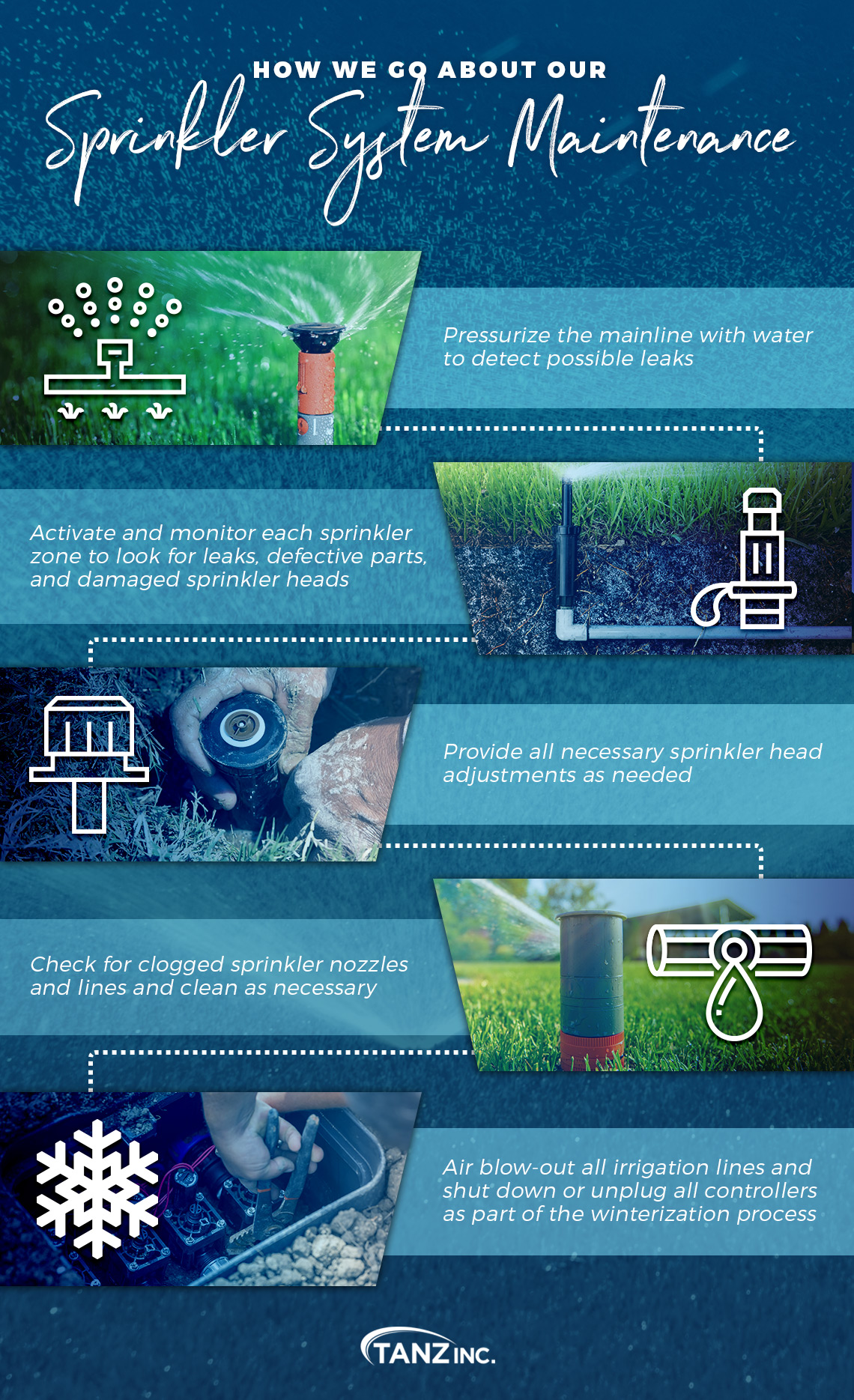 HOW WE GO ABOUT OUR

Sprinkler System Maintenance

Pressurize the mainline with water to detect possible leaks

Activate and monitor each sprinkler zone to look for leaks, defective parts, and damaged sprinkler heads

Provide all necessary sprinkler head adjustments as needed

Check for clogged sprinkler nozzles and lines and clean as necessary

Air blow-out all irrigation lines and shut down or unplug all controllers as part of the winterization process

TANZ INC.