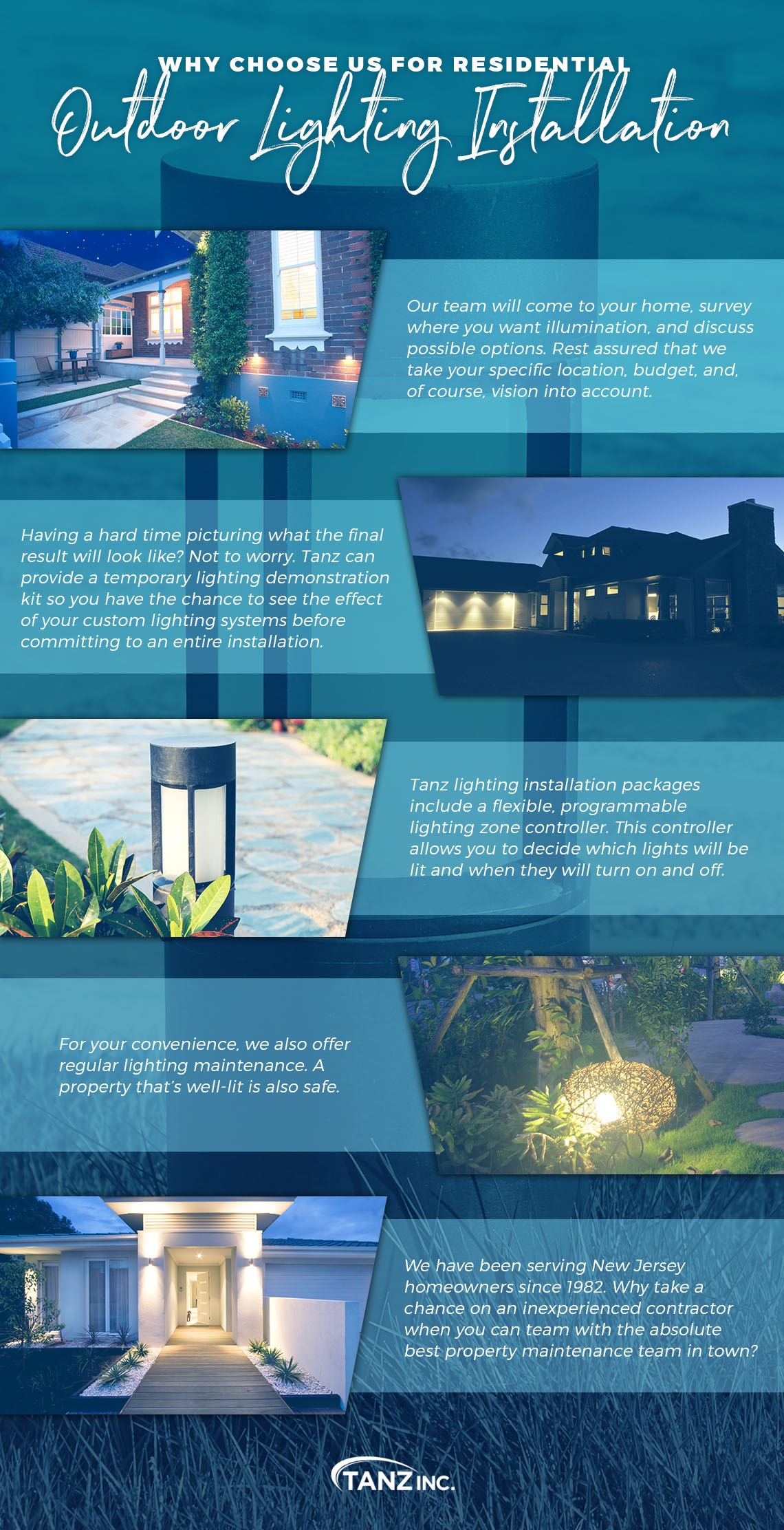 WHY CHOOSE US FOR RESIDENTIAL
Outdoor Lighting Installation

Our team will come to your home, survey where you want illumination, and discuss possible options. Rest assured that we take your specific location, budget, and, of course, vision into account.

Having a hard time picturing what the final result will look like? Not to worry. Tanz can provide a temporary lighting demonstration kit so you have the chance to see the effect of your custom lighting systems before committing to an entire installation.

Tanz lighting installation packages include a flexible, programmable lighting zone controller. This controller allows you to decide which lights will be lit and when they will turn on and off.

For your convenience, we also offer regular lighting maintenance. A property that's well-lit is also safe.

We have been serving New Jersey homeowners since 1982. Why take a chance on an inexperienced contractor when you can team with the absolute best property maintenance team in town?

TANZ INC.