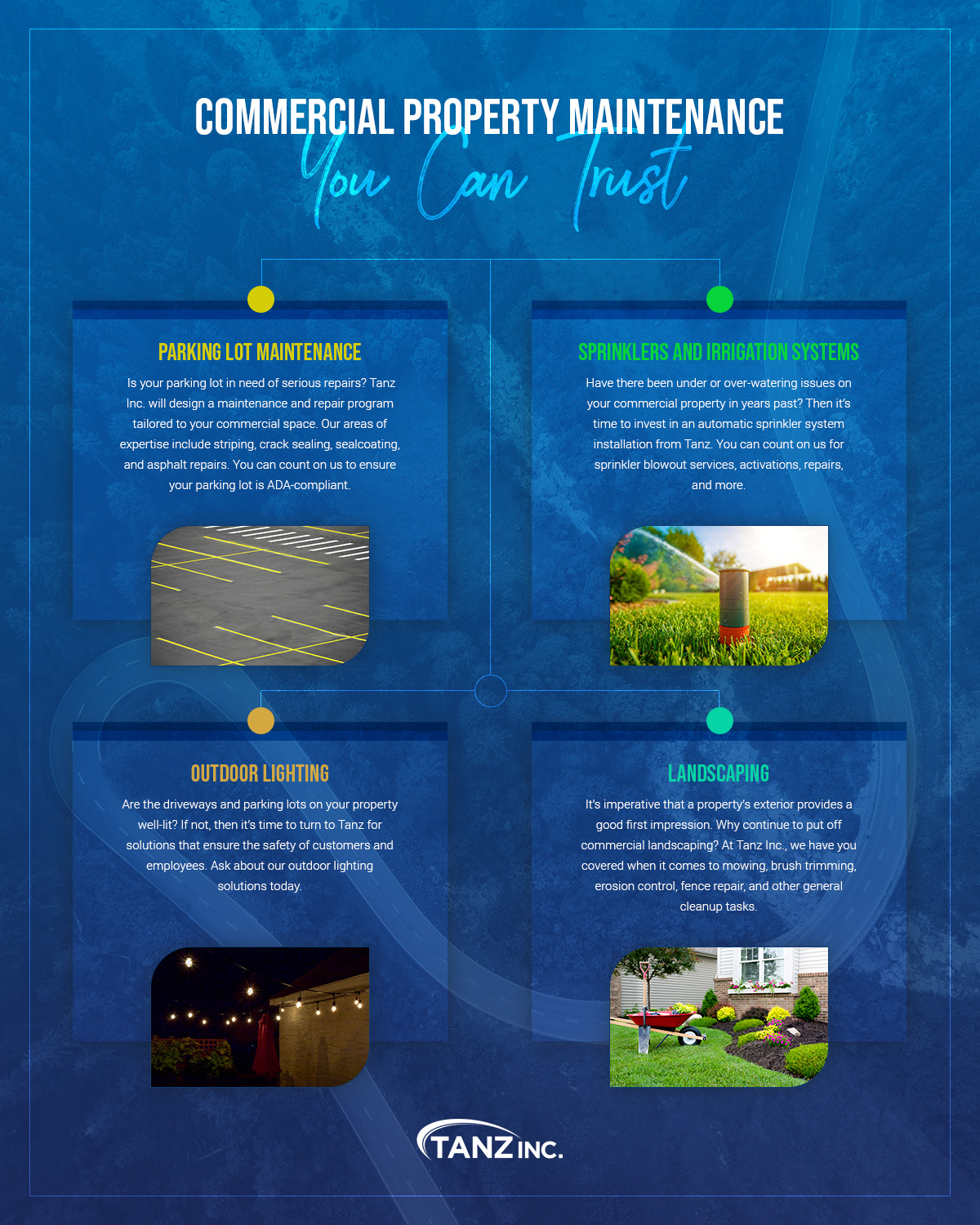 COMMERCIAL PROPERTY MAINTENANCE
You Can Trust

PARKING LOT MAINTENANCE

Is your parking lot in need of serious repairs? Tanz Inc. will design a maintenance and repair program tailored to your commercial space. Our areas of expertise include striping, crack sealing, sealcoating, and asphalt repairs. You can count on us to ensure your parking lot is ADA-compliant.

SPRINKLERS AND IRRIGATION SYSTEMS

Have there been under or over-watering issues on your commercial property in years past? Then it's time to invest in an automatic sprinkler system installation from Tanz. You can count on us for sprinkler blowout services, activations, repairs, and more.

OUTDOOR LIGHTING

Are the driveways and parking lots on your property well-lit? If not, then it's time to turn to Tanz for solutions that ensure the safety of customers and employees. Ask about our outdoor lighting solutions today.

LANDSCAPING

It's imperative that a property's exterior provides a good first impression. Why continue to put off commercial landscaping? At Tanz Inc., we have you covered when it comes to mowing, brush trimming, erosion control, fence repair, and other general cleanup tasks.

TANZ INC.