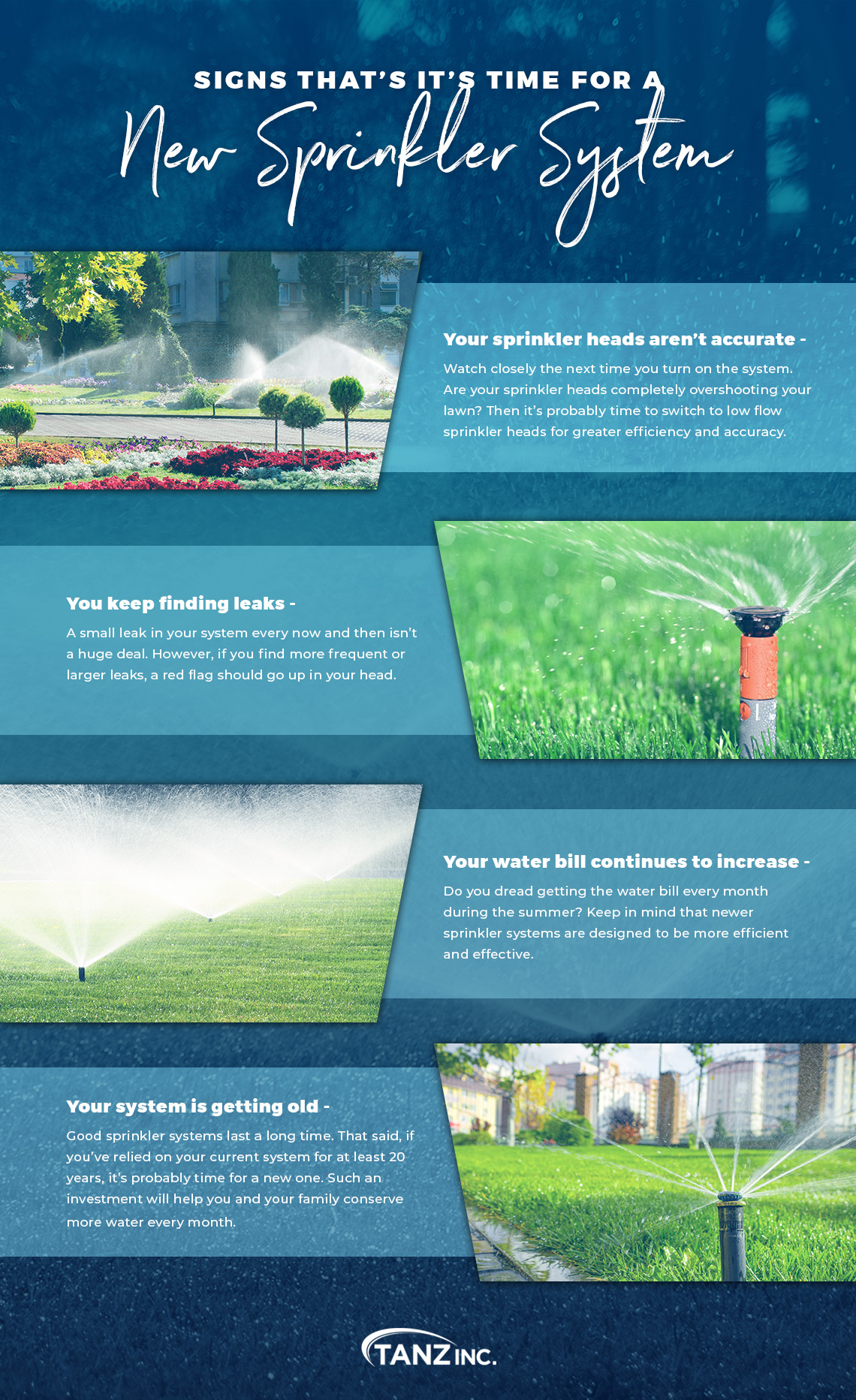 SIGNS THAT'S IT'S TIME FOR A
New Sprinkler System

Your sprinkler heads aren't accurate -
Watch closely the next time you turn on the system. Are your sprinkler heads completely overshooting your lawn? Then it's probably time to switch to low flow sprinkler heads for greater efficiency and accuracy.

You keep finding leaks -
A small leak in your system every now and then isn't a huge deal. However, if you find more frequent or larger leaks, a red flag should go up in your head.

Your water bill continues to increase -
Do you dread getting the water bill every month during the summer? Keep in mind that newer sprinkler systems are designed to be more efficient and effective.

Your system is getting old -
Good sprinkler systems last a long time. That said, if you've relied on your current system for at least 20 years, it's probably time for a new one. Such an investment will help you and your family conserve more water every month.

TANZ INC.